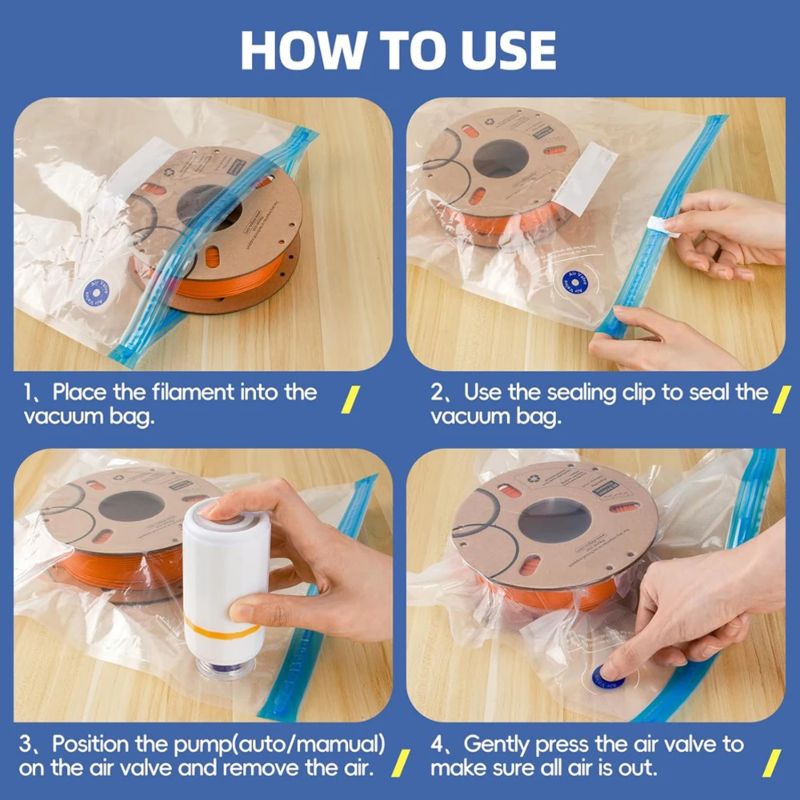 HOW TO USE

1、Place the filament into the vacuum bag.

2、Use the sealing clip to seal the vacuum bag.

3、Position the pump(auto/mamual) on the air valve and remove the air.

4、Gently press the air valve to make sure all air is out.