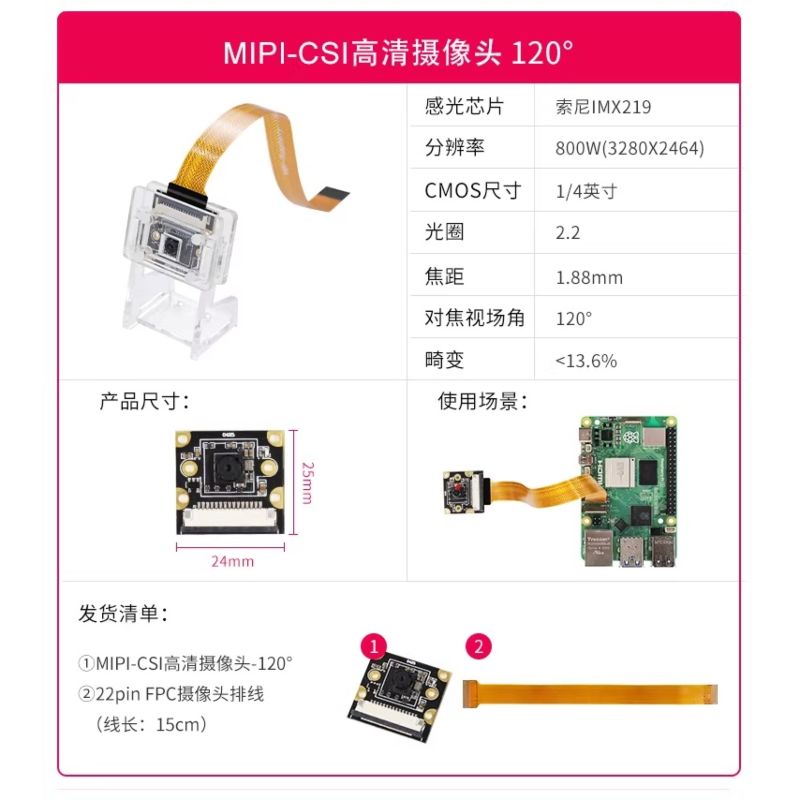 MIPI-CSI高清摄像头 120°

| 感光芯片 | 索尼IMX219 |
|---|---|
| 分辨率 | 800W(3280X2464) |
| CMOS尺寸 | 1/4英寸 |
| 光圈 | 2.2 |
| 焦距 | 1.88mm |
| 对焦视场角 | 120° |
| 畸变 | <13.6% |

产品尺寸：

25mm

24mm

使用场景：

发货清单：

①MIPI-CSI高清摄像头-120°
②22pin FPC摄像头排线
（线长：15cm）

1

2