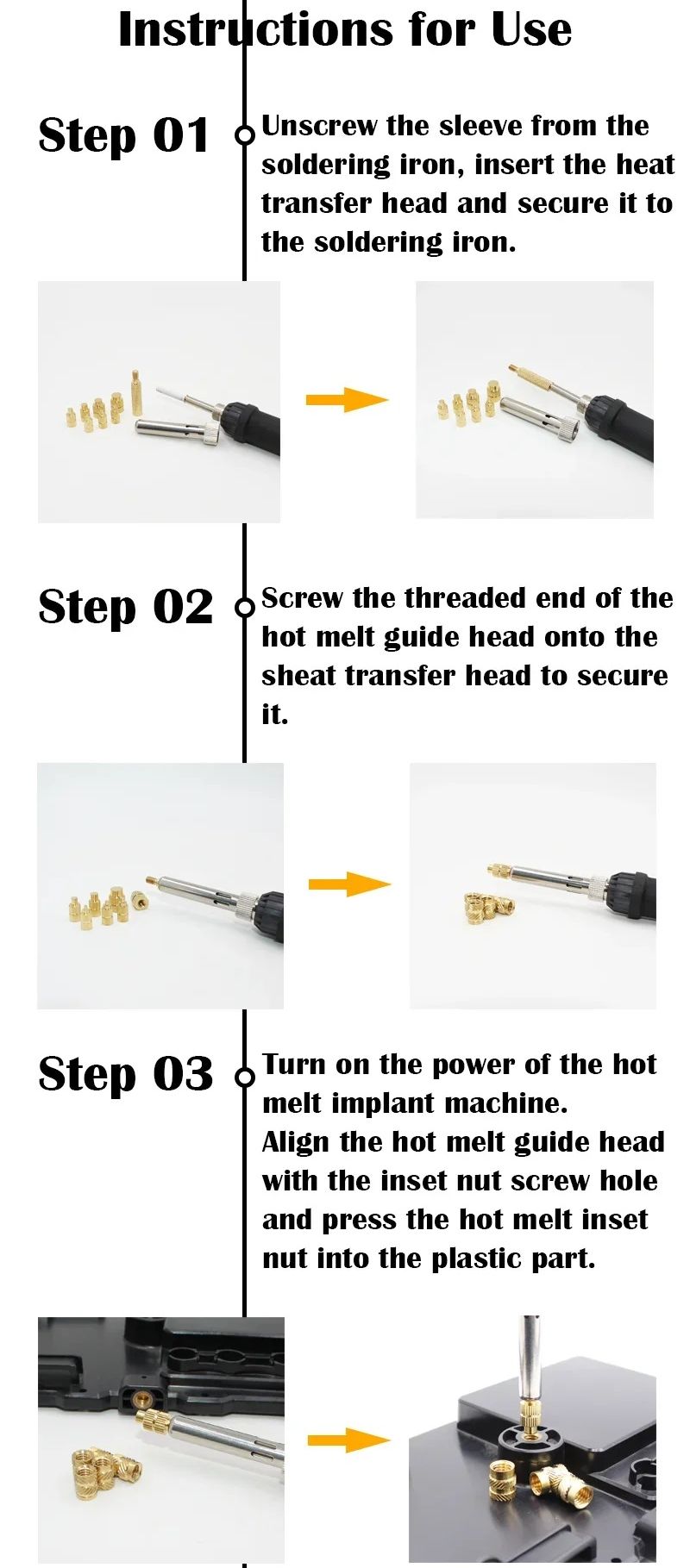 Instructions for Use

Step 01

Unscrew the sleeve from the soldering iron, insert the heat transfer head and secure it to the soldering iron.

Step 02

Screw the threaded end of the hot melt guide head onto the sheat transfer head to secure it.

Step 03

Turn on the power of the hot melt implant machine.
Align the hot melt guide head with the inset nut screw hole and press the hot melt inset nut into the plastic part.