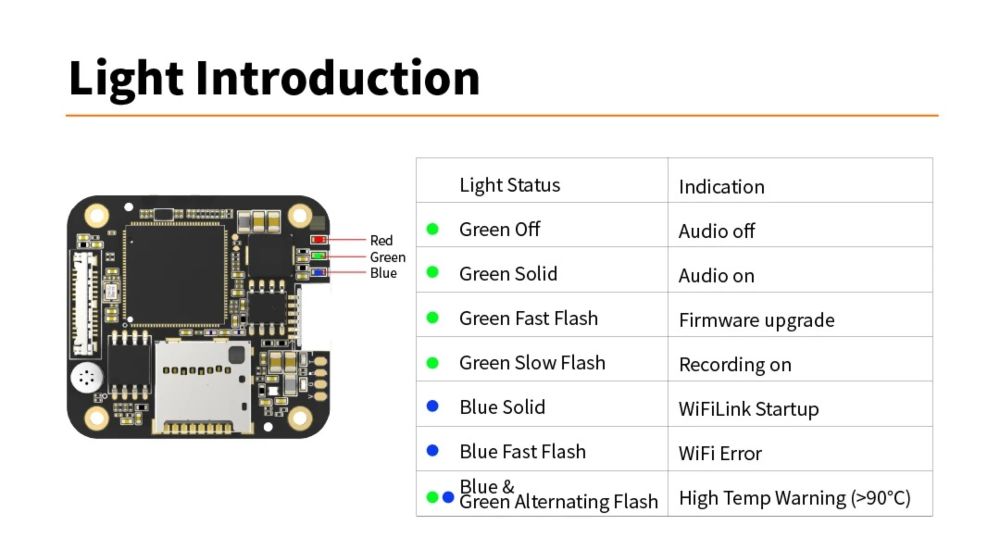 Light Introduction

Red
Green
Blue

| Light Status | Indication |
|---|---|
| Green Off | Audio off |
| Green Solid | Audio on |
| Green Fast Flash | Firmware upgrade |
| Green Slow Flash | Recording on |
| Blue Solid | WiFiLink Startup |
| Blue Fast Flash | WiFi Error |
| Blue & Green Alternating Flash | High Temp Warning (>90°C) |