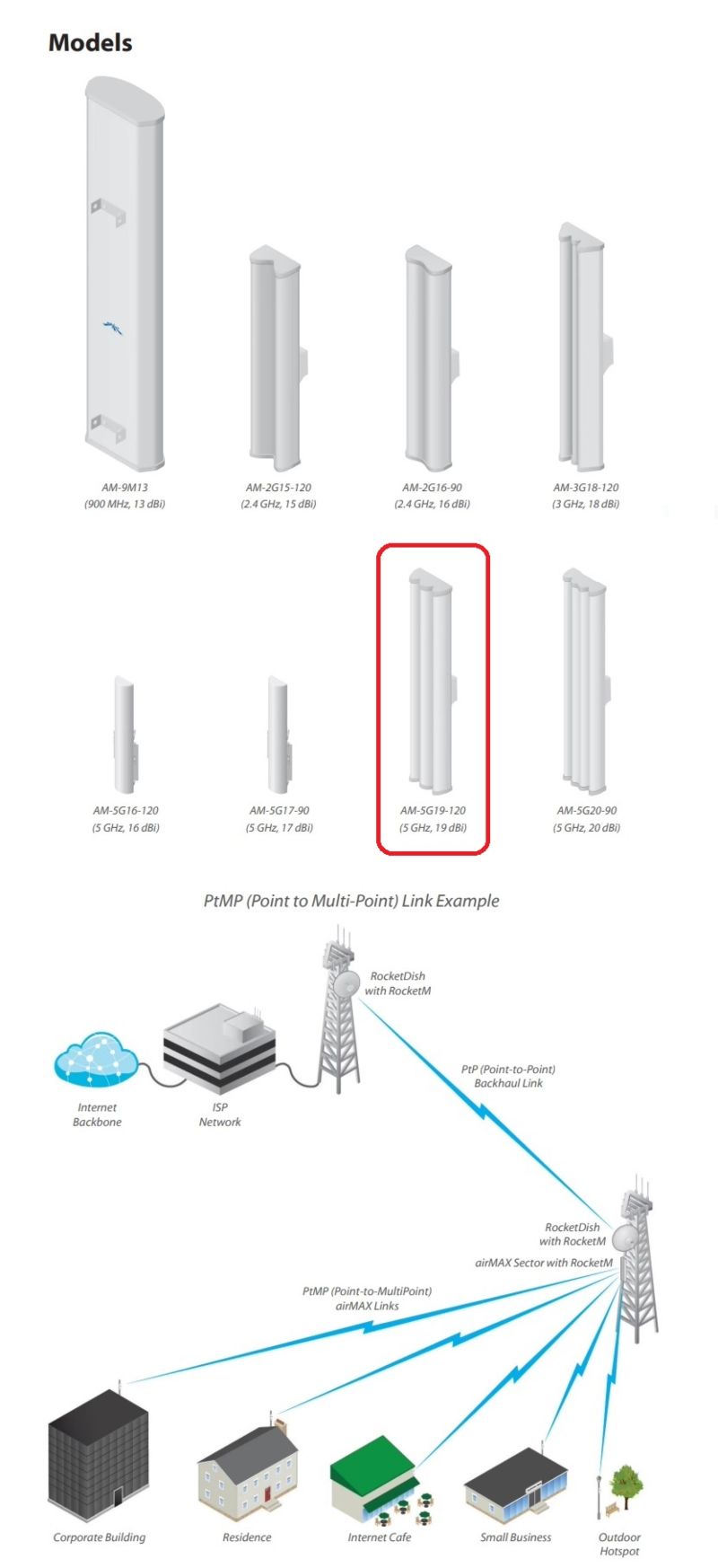 Models

AM-9M13
(900 MHz, 13 dBi)

AM-2G15-120
(2.4 GHz, 15 dBi)

AM-2G16-90
(2.4 GHz, 16 dBi)

AM-3G18-120
(3 GHz, 18 dBi)

AM-5G16-120
(5 GHz, 16 dBi)

AM-5G17-90
(5 GHz, 17 dBi)

AM-5G19-120
(5 GHz, 19 dBi)

AM-5G20-90
(5 GHz, 20 dBi)

PtMP (Point to Multi-Point) Link Example

RocketDish
with RocketM

Internet
Backbone

ISP
Network

PtP (Point-to-Point)
Backhaul Link

RocketDish
with RocketM

airMAX Sector with RocketM

PtMP (Point-to-MultiPoint)
airMAX Links

Corporate Building

Residence

Internet Cafe

Small Business

Outdoor
Hotspot